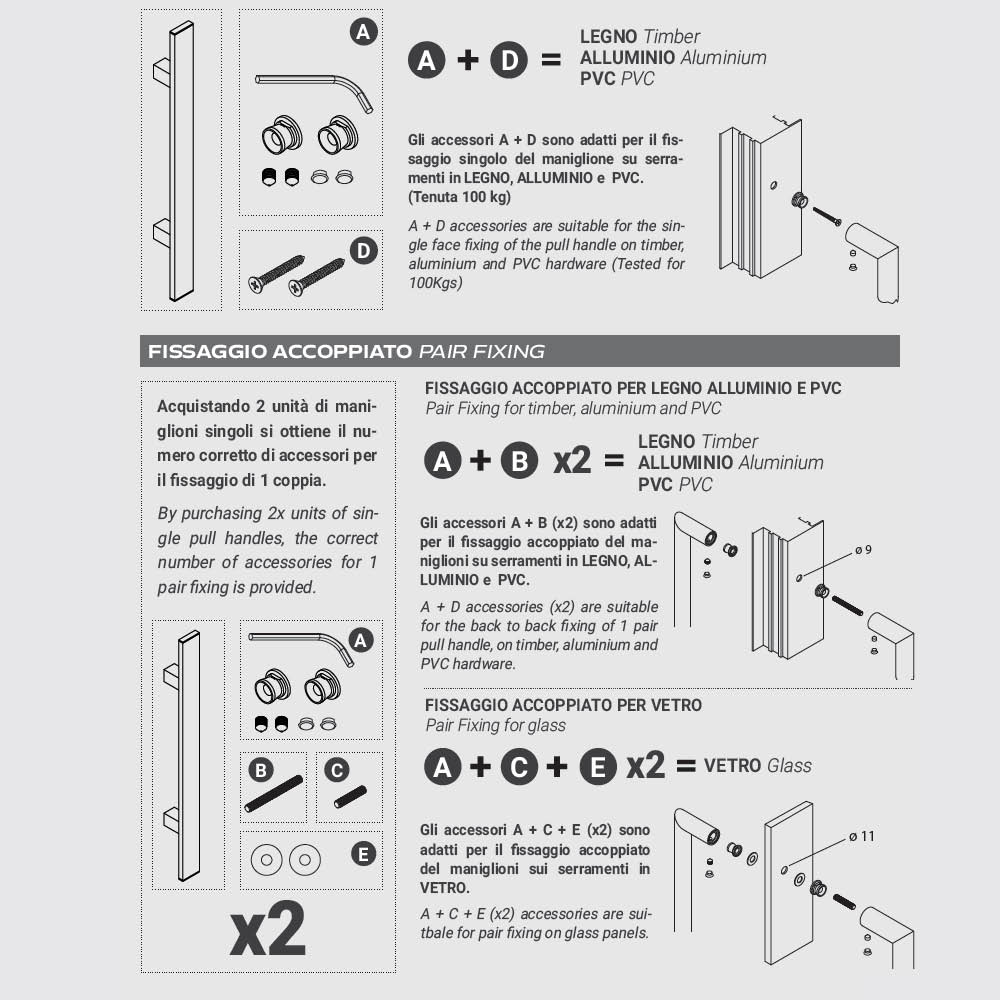 A

D

A + D = LEGNO Timber
ALLUMINIO Aluminium
PVC PVC

Gli accessori A + D sono adatti per il fissaggio singolo del maniglione su serramenti in LEGNO, ALLUMINIO e PVC. (Tenuta 100 kg)

A + D accessories are suitable for the single face fixing of the pull handle on timber, aluminium and PVC hardware (Tested for 100Kgs)

FISSAGGIO ACCOPPIATO PAIR FIXING

Acquistando 2 unità di maniglioni singoli si ottiene il numero corretto di accessori per il fissaggio di 1 coppia.

By purchasing 2x units of single pull handles, the correct number of accessories for 1 pair fixing is provided.

A

B

C

E

x2

FISSAGGIO ACCOPPIATO PER LEGNO ALLUMINIO E PVC
Pair Fixing for timber, aluminium and PVC

A + B x2 = LEGNO Timber
ALLUMINIO Aluminium
PVC PVC

Gli accessori A + B (x2) sono adatti per il fissaggio accoppiato del maniglioni su serramenti in LEGNO, ALLUMINIO e PVC.

A + D accessories (x2) are suitable for the back to back fixing of 1 pair pull handle, on timber, aluminium and PVC hardware.

ø 9

FISSAGGIO ACCOPPIATO PER VETRO
Pair Fixing for glass

A + C + E x2 = VETRO Glass

Gli accessori A + C + E (x2) sono adatti per il fissaggio accoppiato del maniglioni sui serramenti in VETRO.

A + C + E (x2) accessories are suitbale for pair fixing on glass panels.

ø 11